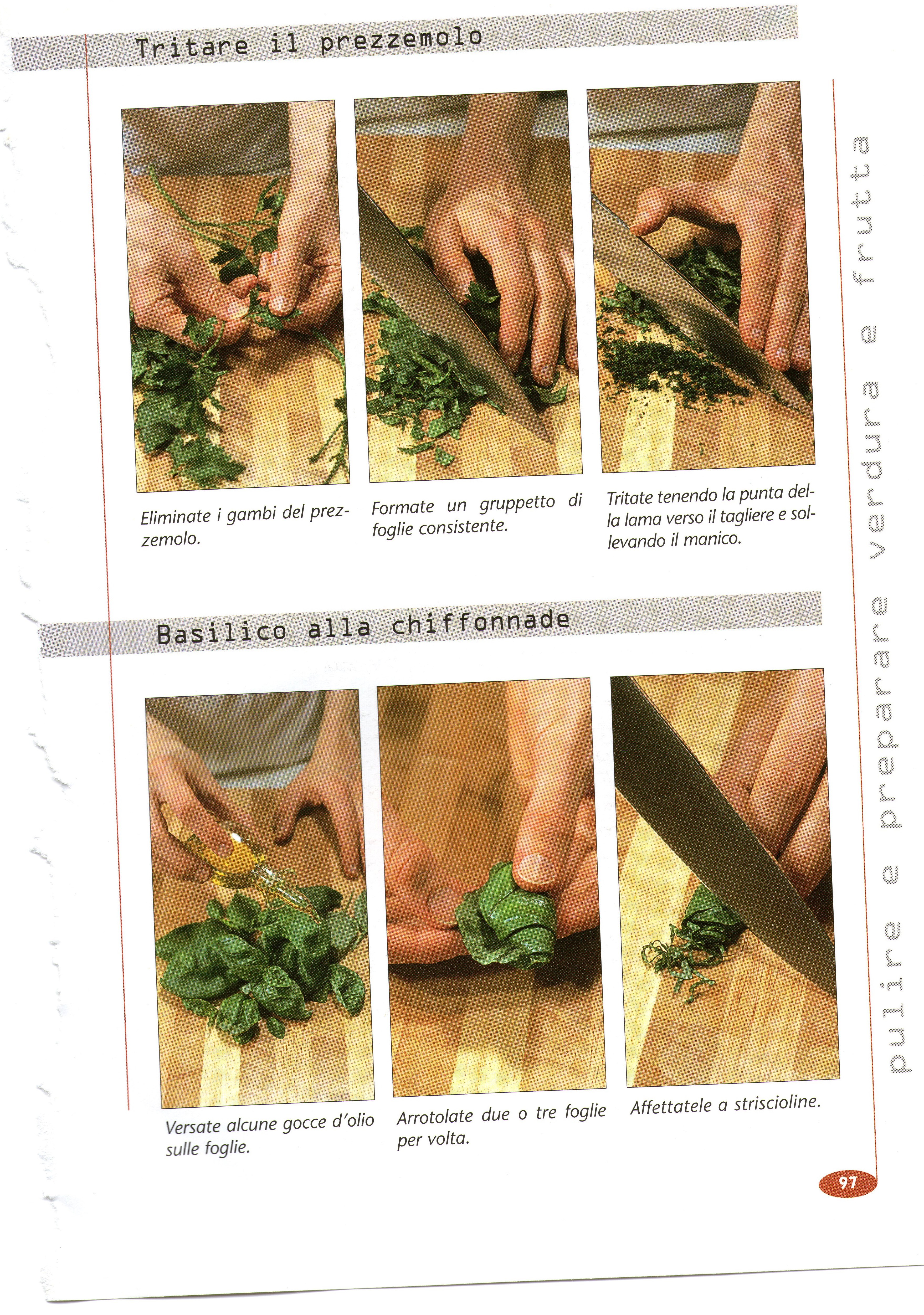 Tritare il prezzemolo

Eliminate i gambi del prezzemolo.

Formate un gruppetto di foglie consistente.

Tritate tenendo la punta della lama verso il tagliere e sollevando il manico.

Basilico alla chiffonnade

Versate alcune gocce d'olio sulle foglie.

Arrotolate due o tre foglie per volta.

Affettatele a striscioline.

pulire e preparare verdura e frutta

97